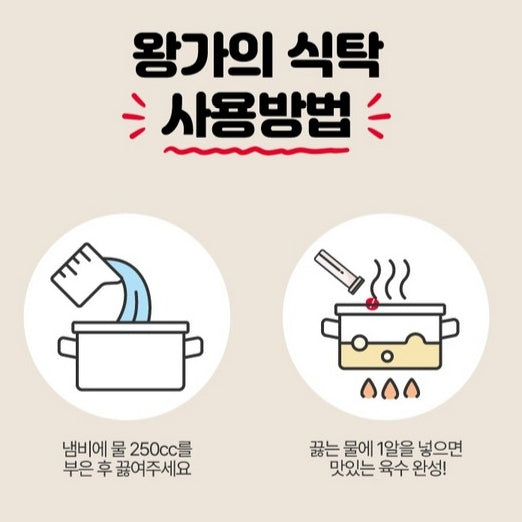 왕가의 식탁
사용방법

냄비에 물 250cc를
부은 후 끓여주세요

끓는 물에 1알을 넣으면
맛있는 육수 완성!